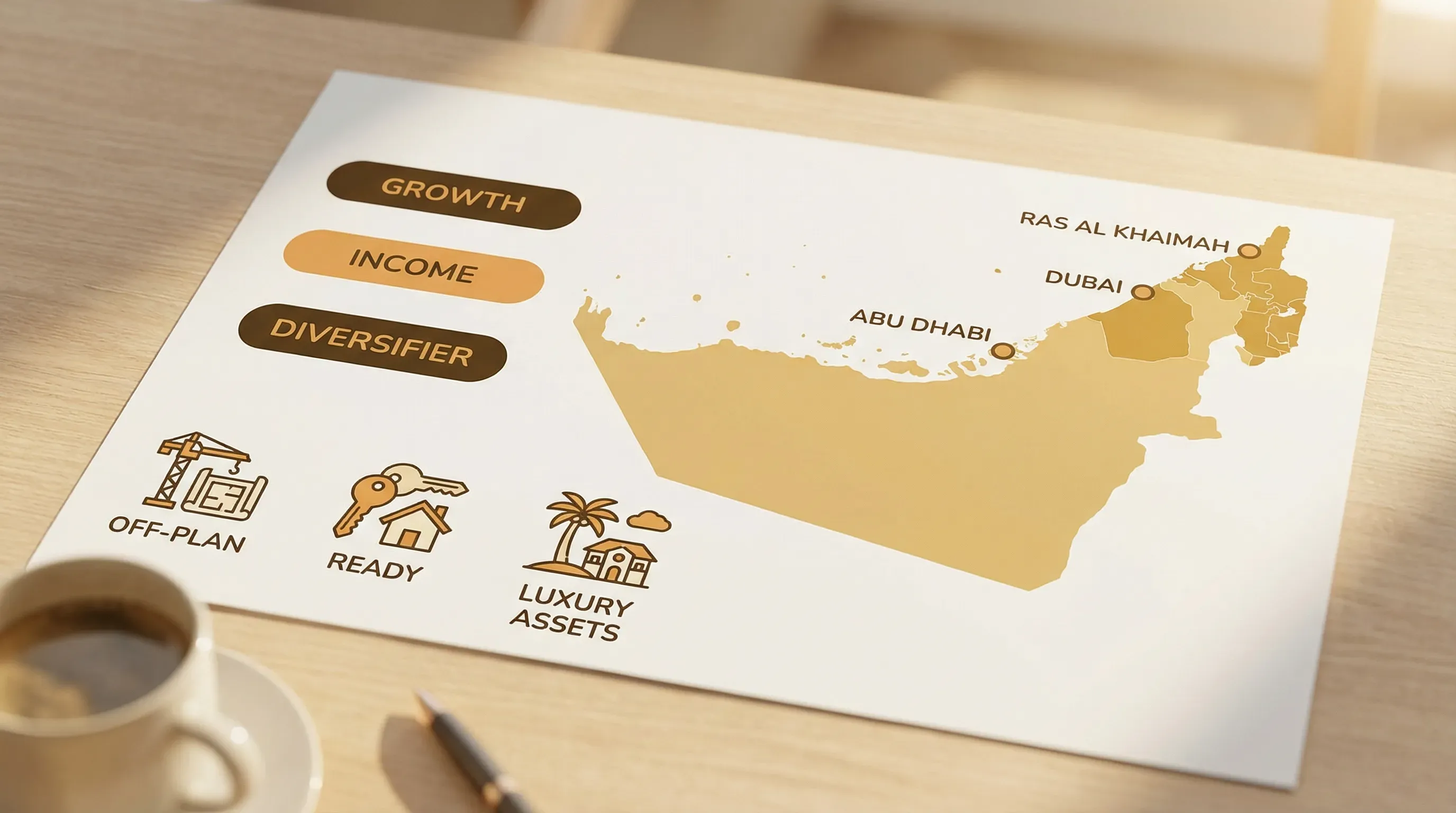 GROWTH

INCOME

DIVERSIFIER

RAS AL KHAIMAH

DUBAI

ABU DHABI

OFF-PLAN

READY

LUXURY ASSETS